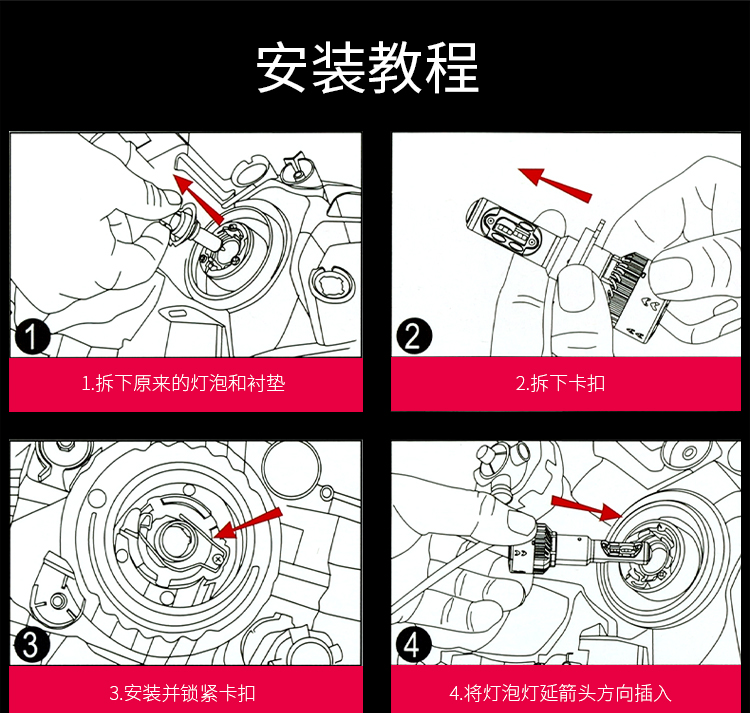 安装教程

1

1.拆下原来的灯泡和衬垫

2

2.拆下卡扣

3

3.安装并锁紧卡扣

4

4.将灯泡灯延箭头方向插入