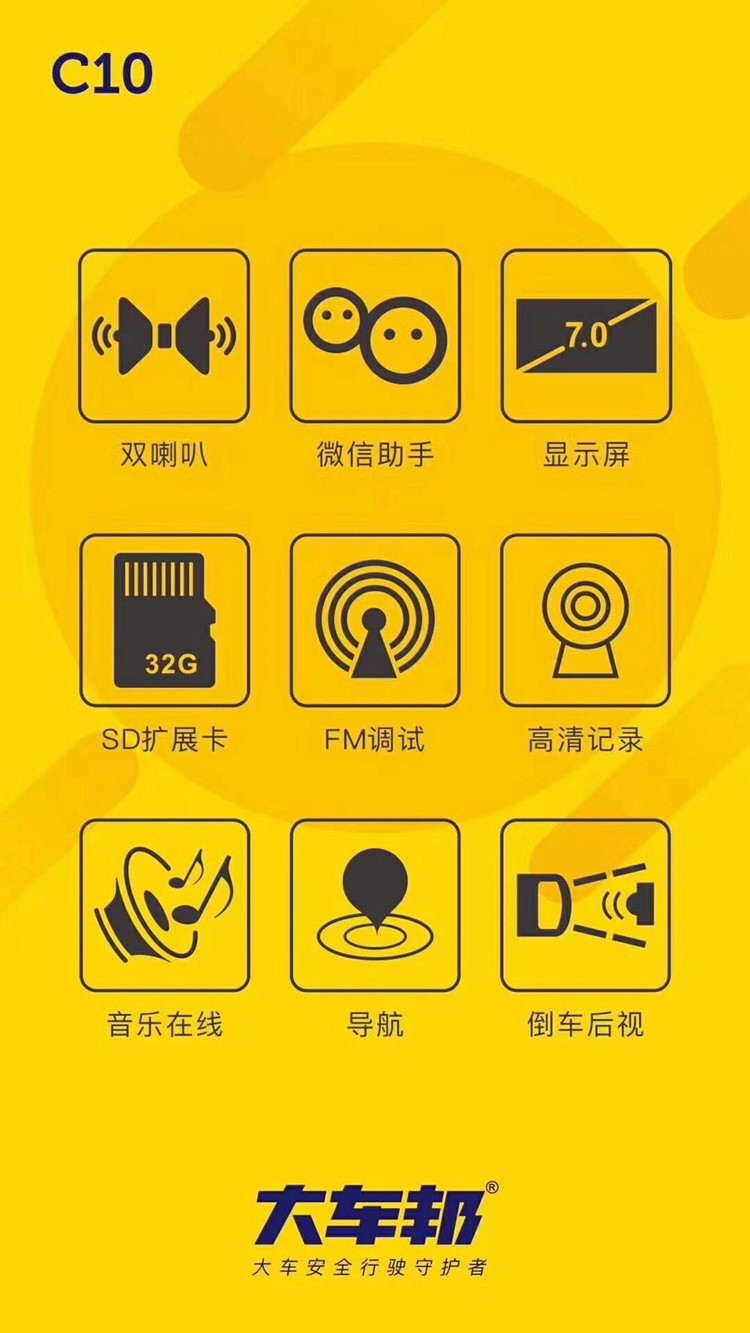 C10

7.0

双喇叭

微信助手

显示屏

32G

SD扩展卡

FM调试

高清记录

音乐在线

导航

倒车后视

大车邦®

大车安全行驶守护者