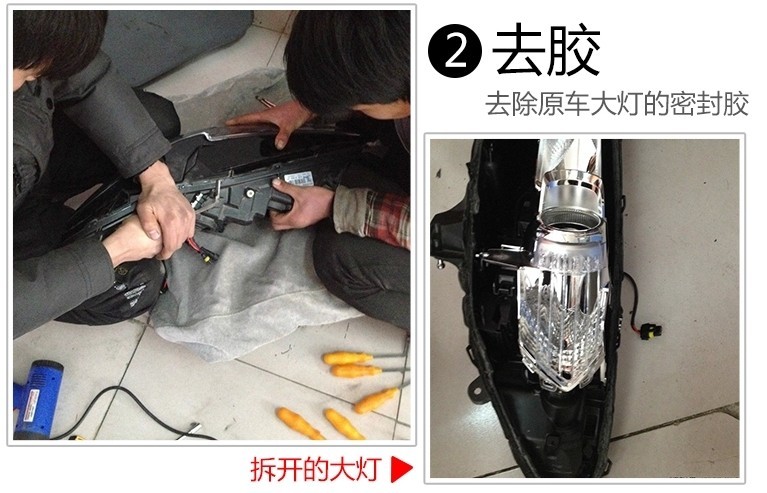 ❷ 去胶

去除原车大灯的密封胶

拆开的大灯 ▶